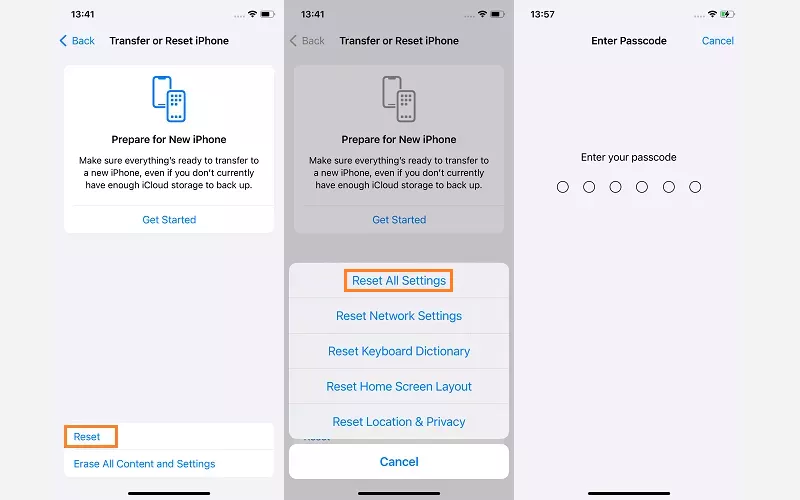 13:41

Back Transfer or Reset iPhone

Prepare for New iPhone

Make sure everything's ready to transfer to a new iPhone, even if you don't currently have enough iCloud storage to back up.

Get Started

Reset

Erase All Content and Settings

13:41

Back Transfer or Reset iPhone

Prepare for New iPhone

Make sure everything's ready to transfer to a new iPhone, even if you don't currently have enough iCloud storage to back up.

Get Started

Reset All Settings

Reset Network Settings

Reset Keyboard Dictionary

Reset Home Screen Layout

Reset Location & Privacy

Cancel

13:57

Enter Passcode Cancel

Enter your passcode